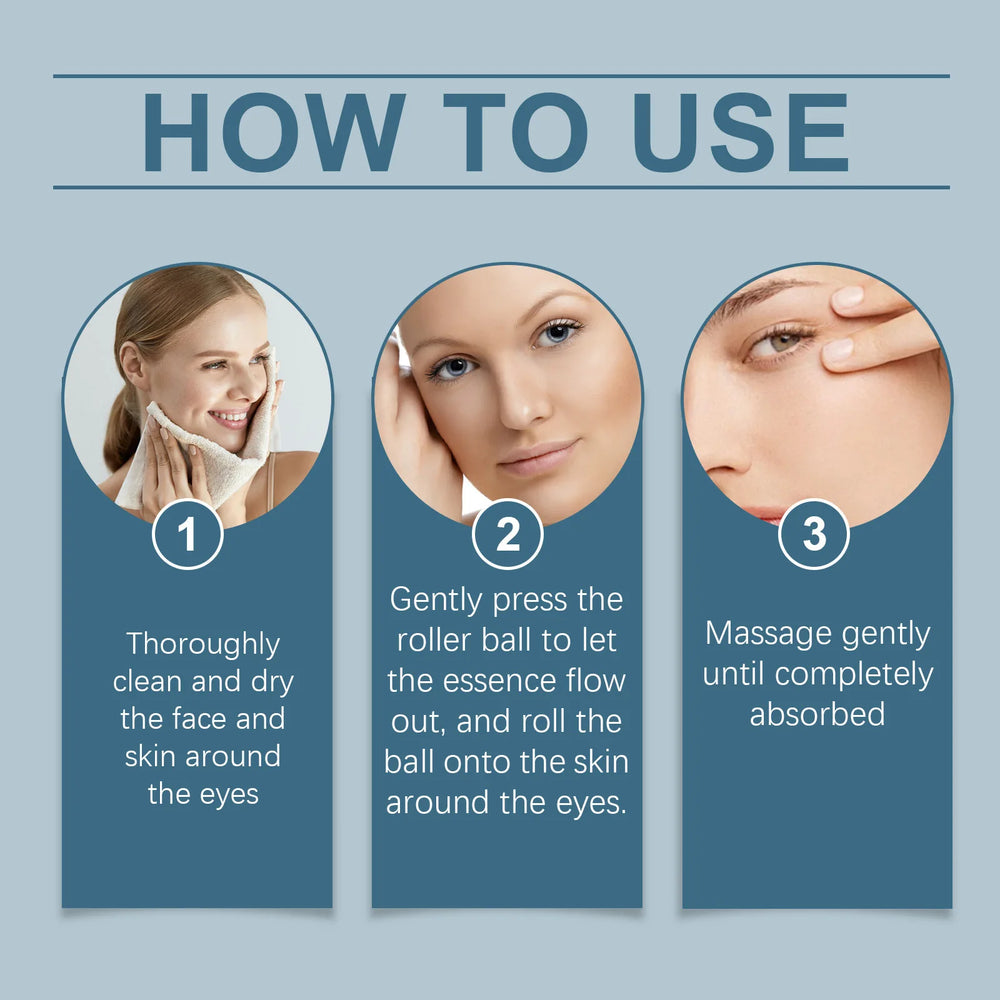 HOW TO USE

1

Thoroughly clean and dry the face and skin around the eyes

2

Gently press the roller ball to let the essence flow out, and roll the ball onto the skin around the eyes.

3

Massage gently until completely absorbed